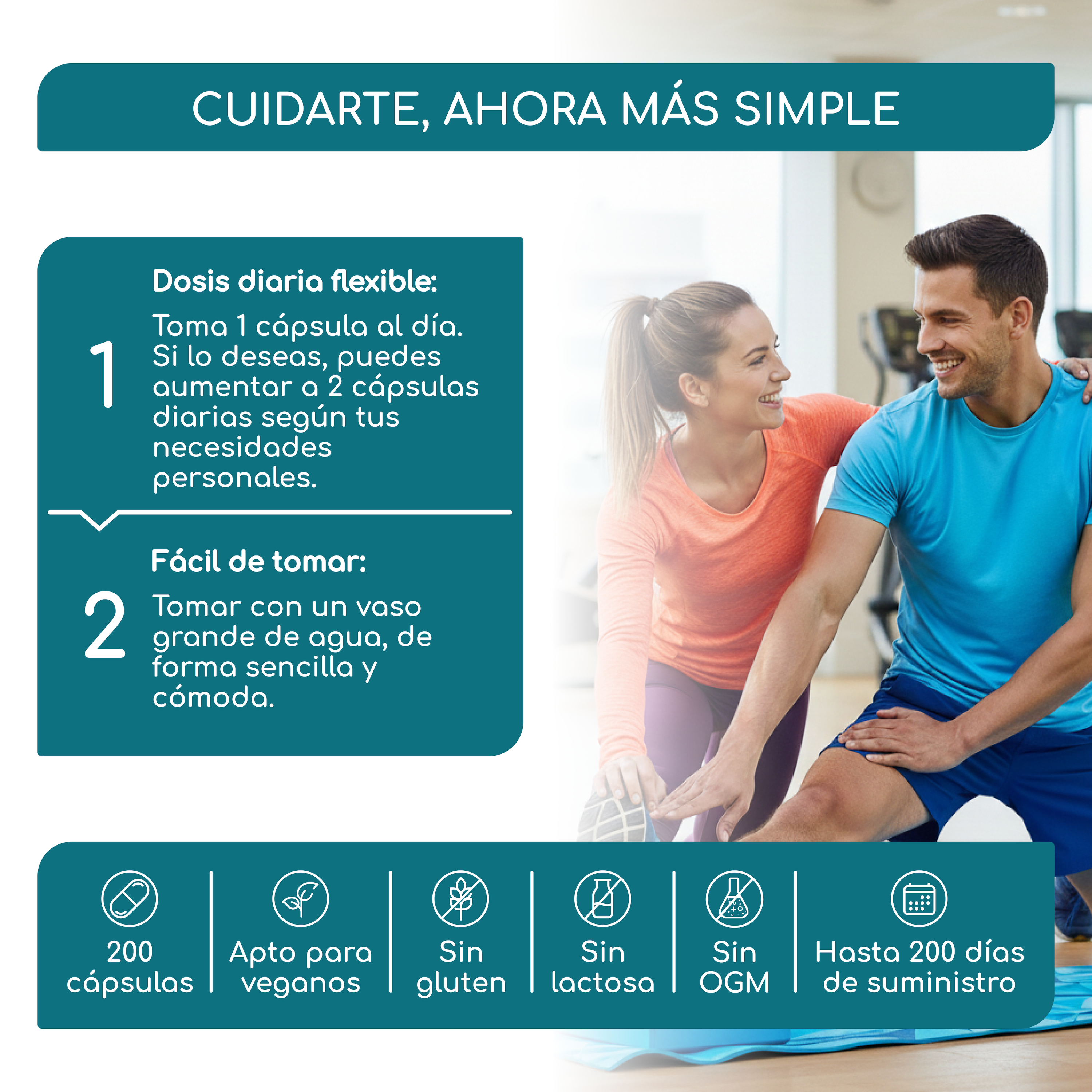 CUIDARTE, AHORA MÁS SIMPLE

1

Dosis diaria flexible:

Toma 1 cápsula al día. Si lo deseas, puedes aumentar a 2 cápsulas diarias según tus necesidades personales.

2

Fácil de tomar:

Tomar con un vaso grande de agua, de forma sencilla y cómoda.

200 cápsulas

Apto para veganos

Sin gluten

Sin lactosa

Sin OGM

Hasta 200 días de suministro